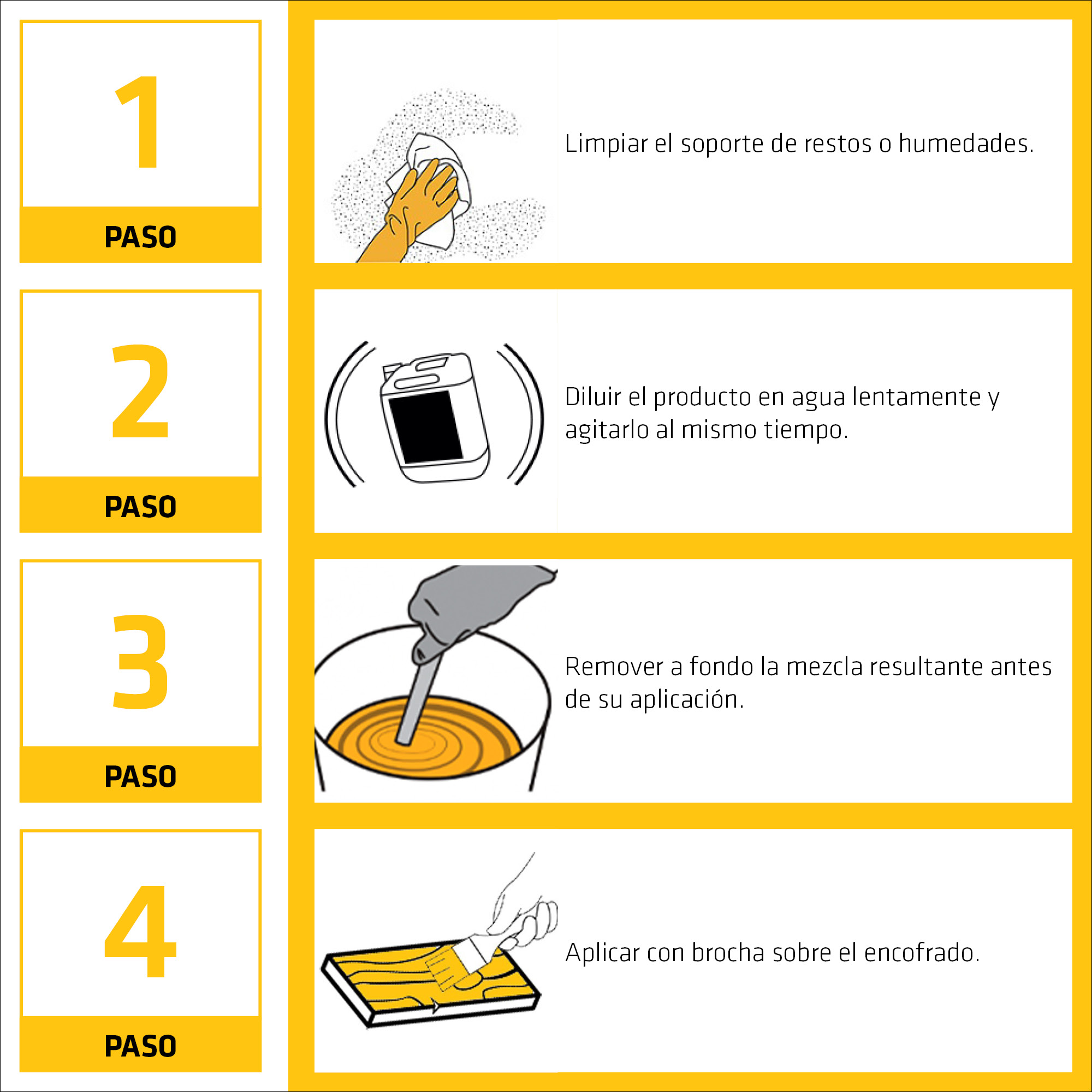 1

PASO

Limpiar el soporte de restos o humedades.

2

PASO

Diluir el producto en agua lentamente y agitarlo al mismo tiempo.

3

PASO

Remover a fondo la mezcla resultante antes de su aplicación.

4

PASO

Aplicar con brocha sobre el encofrado.